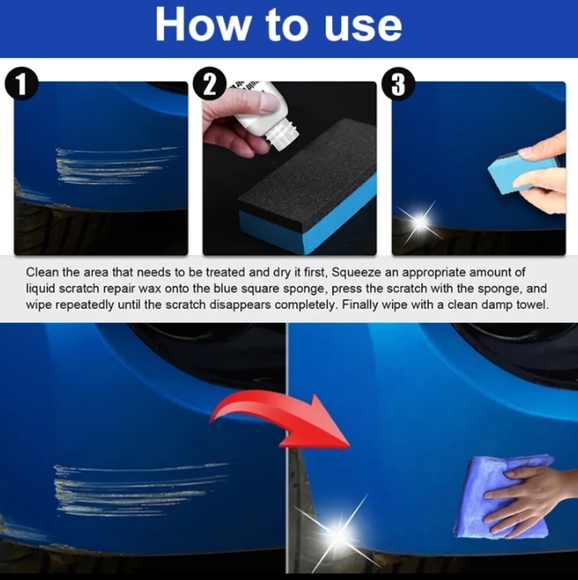 How to use

1

2

3

Clean the area that needs to be treated and dry it first, Squeeze an appropriate amount of liquid scratch repair wax onto the blue square sponge, press the scratch with the sponge, and wipe repeatedly until the scratch disappears completely. Finally wipe with a clean damp towel.